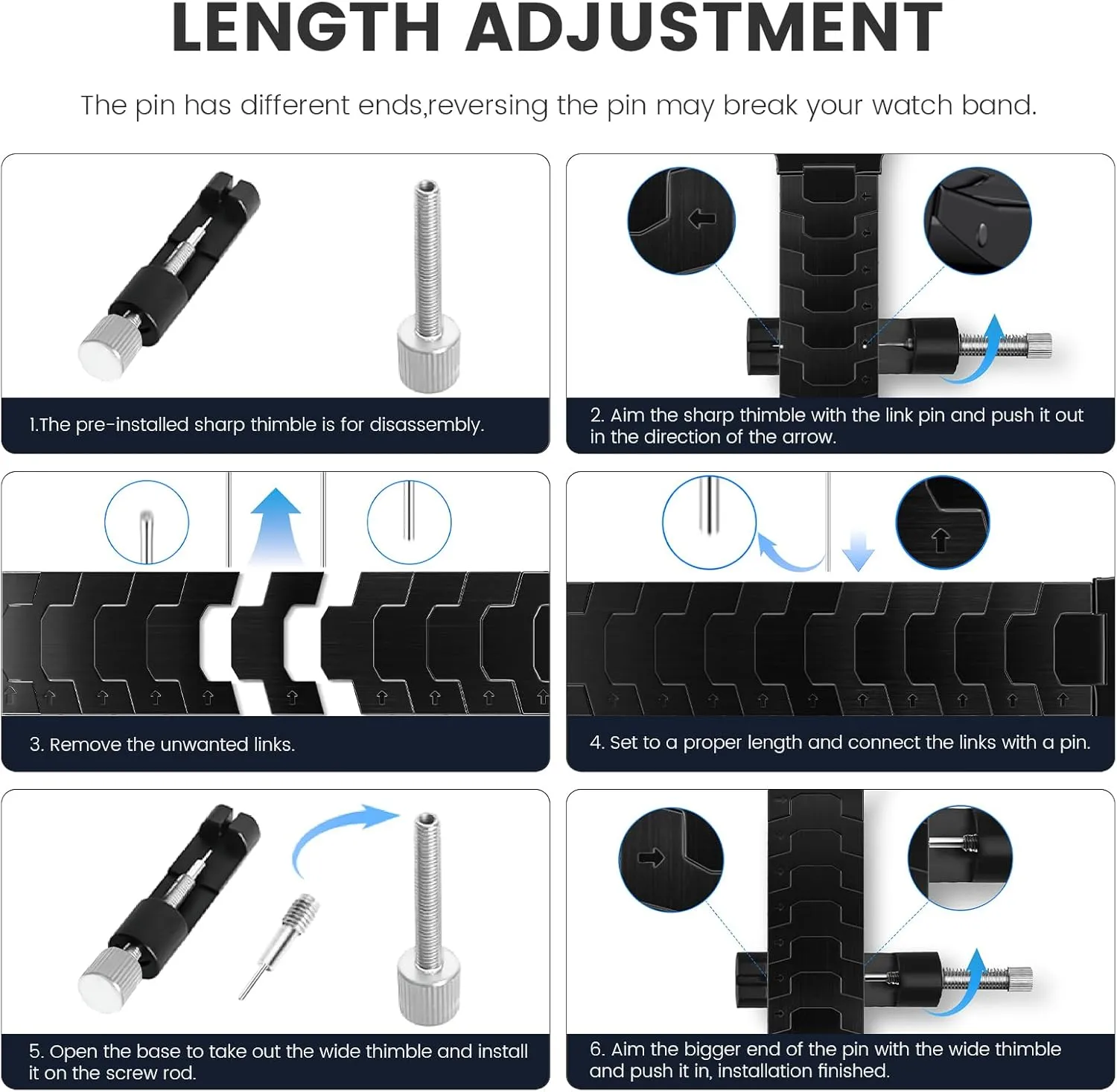 LENGTH ADJUSTMENT

The pin has different ends,reversing the pin may break your watch band.

1.The pre-installed sharp thimble is for disassembly.

2. Aim the sharp thimble with the link pin and push it out in the direction of the arrow.

3. Remove the unwanted links.

4. Set to a proper length and connect the links with a pin.

5. Open the base to take out the wide thimble and install it on the screw rod.

6. Aim the bigger end of the pin with the wide thimble and push it in, installation finished.